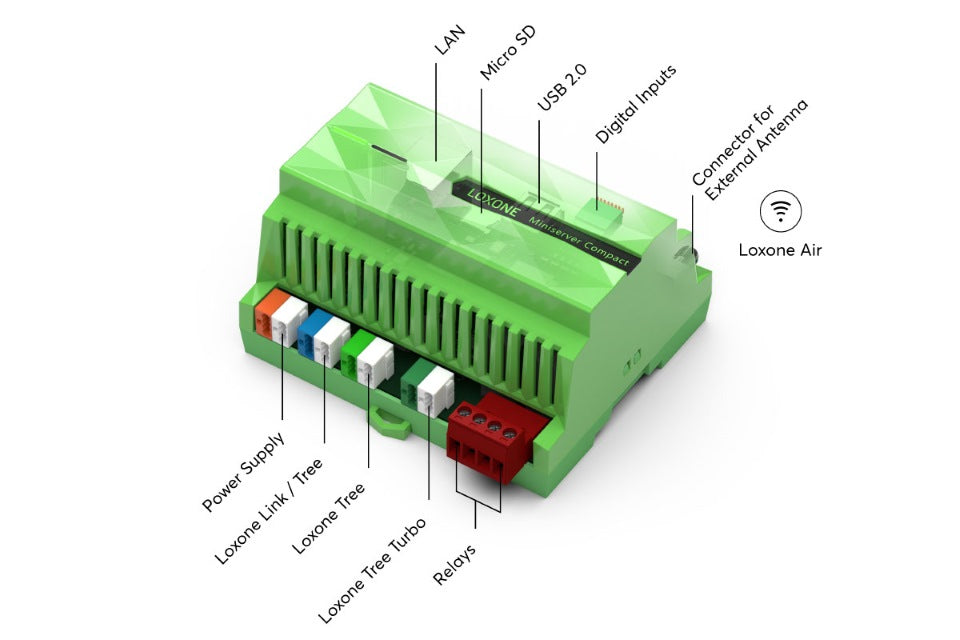 LAN

Micro SD

USB 2.0

Digital Inputs

Connector for External Antenna

Loxone Air

LOXONE Miniserver Compact

Power Supply

Loxone Link / Tree

Loxone Tree

Loxone Tree Turbo

Relays